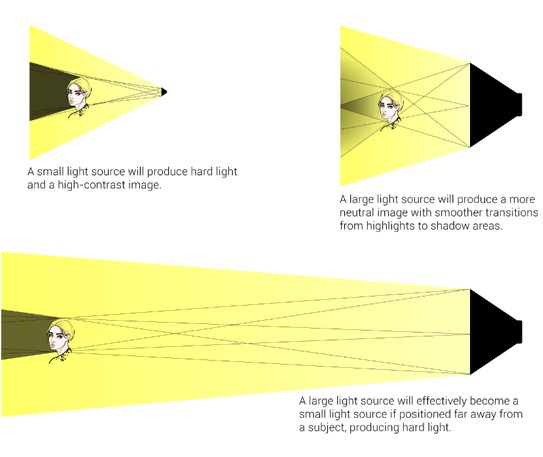 A small light source will produce hard light and a high-contrast image.

A large light source will produce a more neutral image with smoother transitions from highlights to shadow areas.

A large light source will effectively become a small light source if positioned far away from a subject, producing hard light.